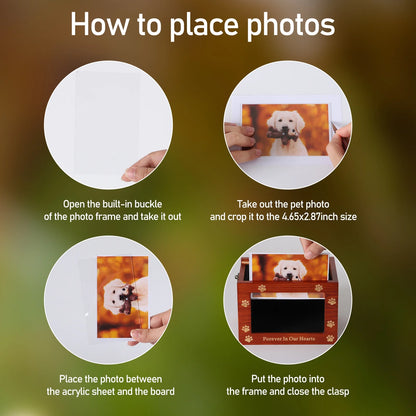 How to place photos

Open the built-in buckle of the photo frame and take it out

Take out the pet photo and crop it to the 4.65x2.87inch size

Place the photo between the acrylic sheet and the board

Forever In Our Hearts

Put the photo into the frame and close the clasp